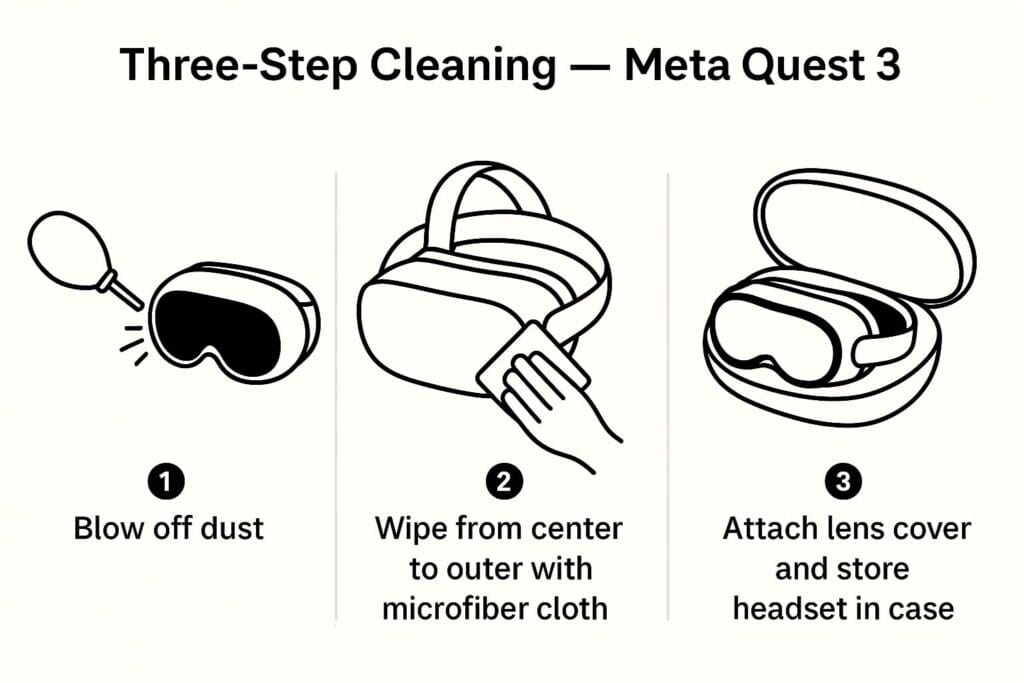 Three-Step Cleaning — Meta Quest 3

1
Blow off dust

2
Wipe from center to outer with microfiber cloth

3
Attach lens cover and store headset in case