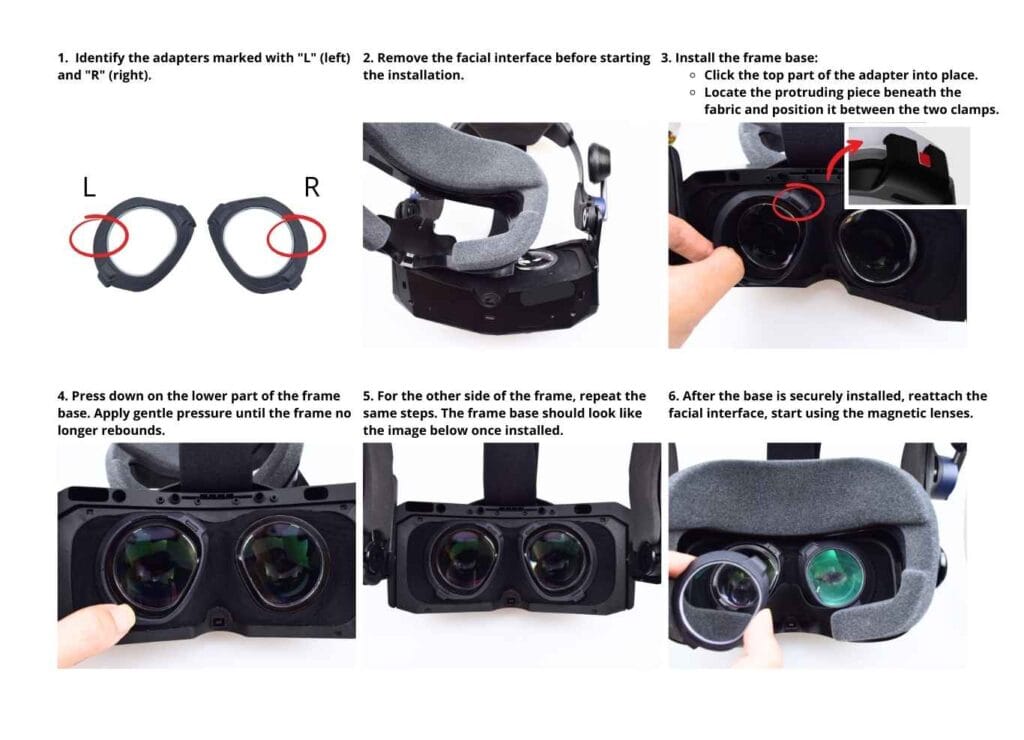 1. Identify the adapters marked with "L" (left) and "R" (right).

L

R

2. Remove the facial interface before starting the installation.

3. Install the frame base:
◦ Click the top part of the adapter into place.
◦ Locate the protruding piece beneath the fabric and position it between the two clamps.

4. Press down on the lower part of the frame base. Apply gentle pressure until the frame no longer rebounds.

5. For the other side of the frame, repeat the same steps. The frame base should look like the image below once installed.

6. After the base is securely installed, reattach the facial interface, start using the magnetic lenses.