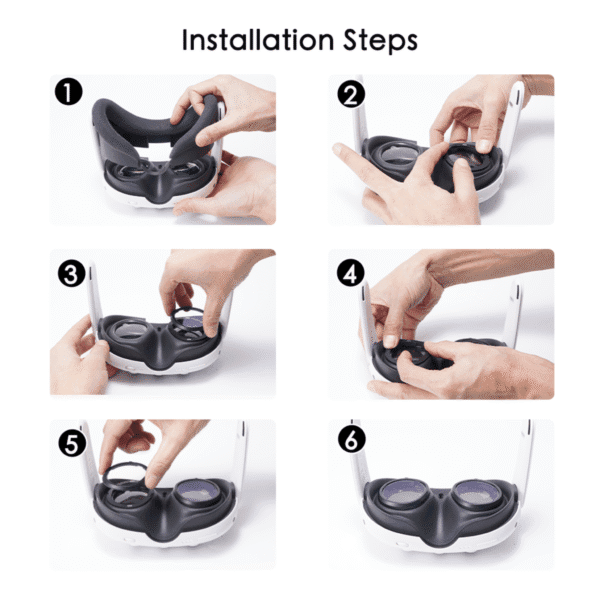 Installation Steps

1

2

3

4

5

6