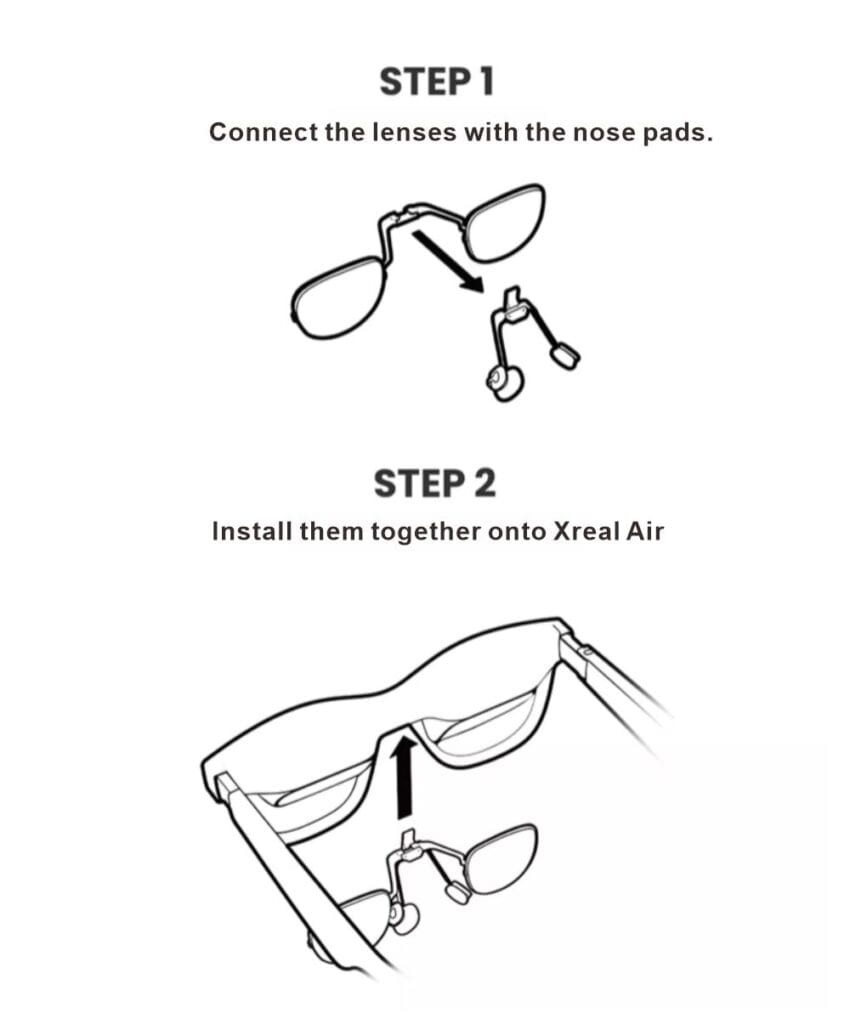 STEP 1

Connect the lenses with the nose pads.

STEP 2

Install them together onto Xreal Air